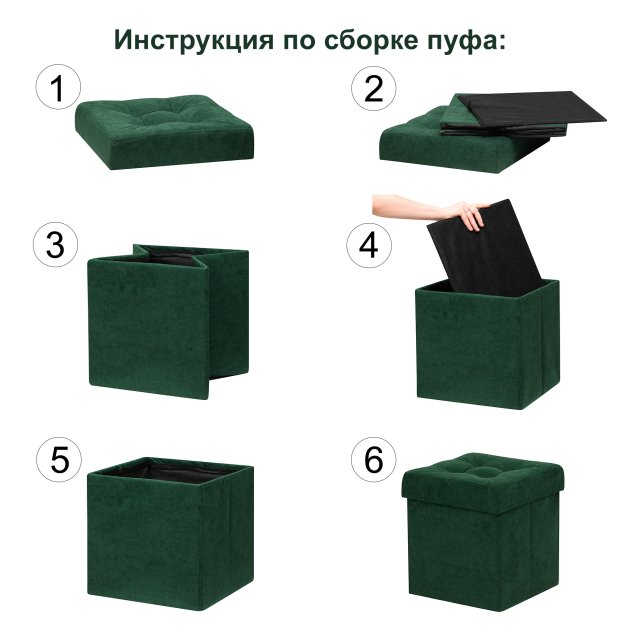 Инструкция по сборке пуфа:

1

2

3

4

5

6