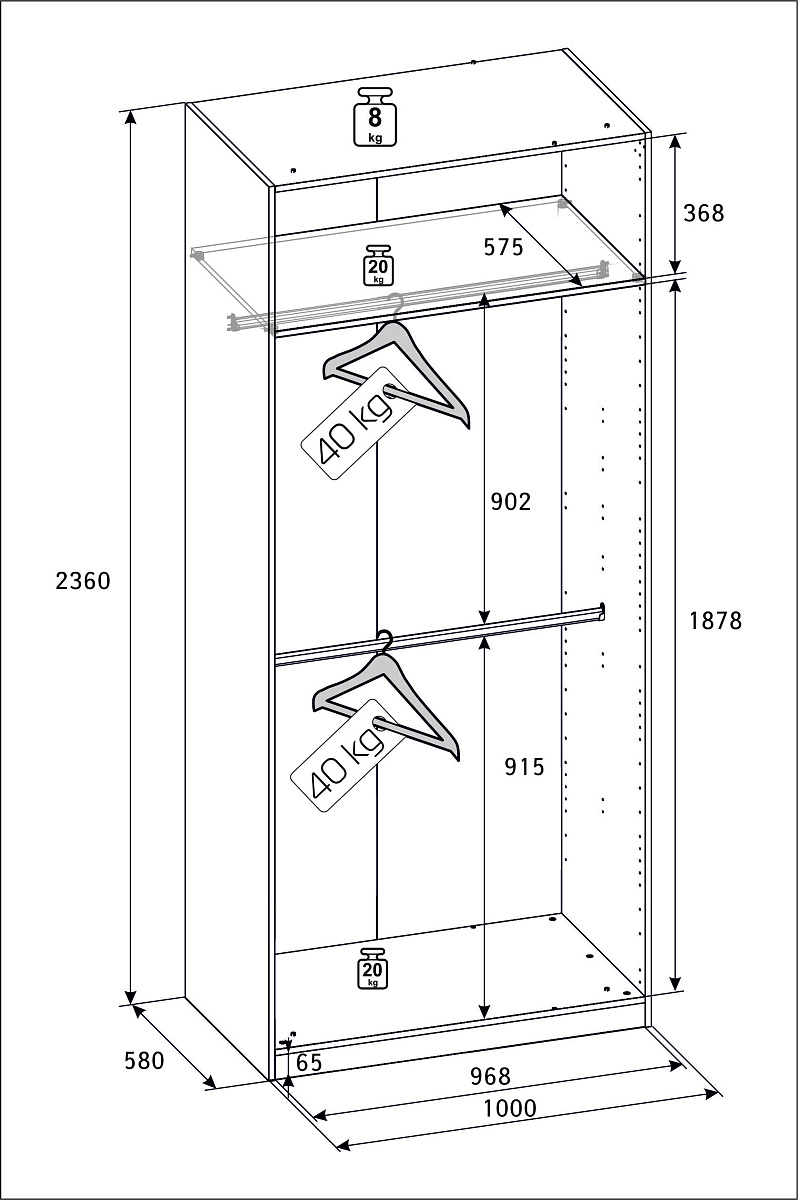 8 kg

368

575

20 kg

40 kg

902

2360

1878

40 kg

915

20 kg

580

65

968

1000