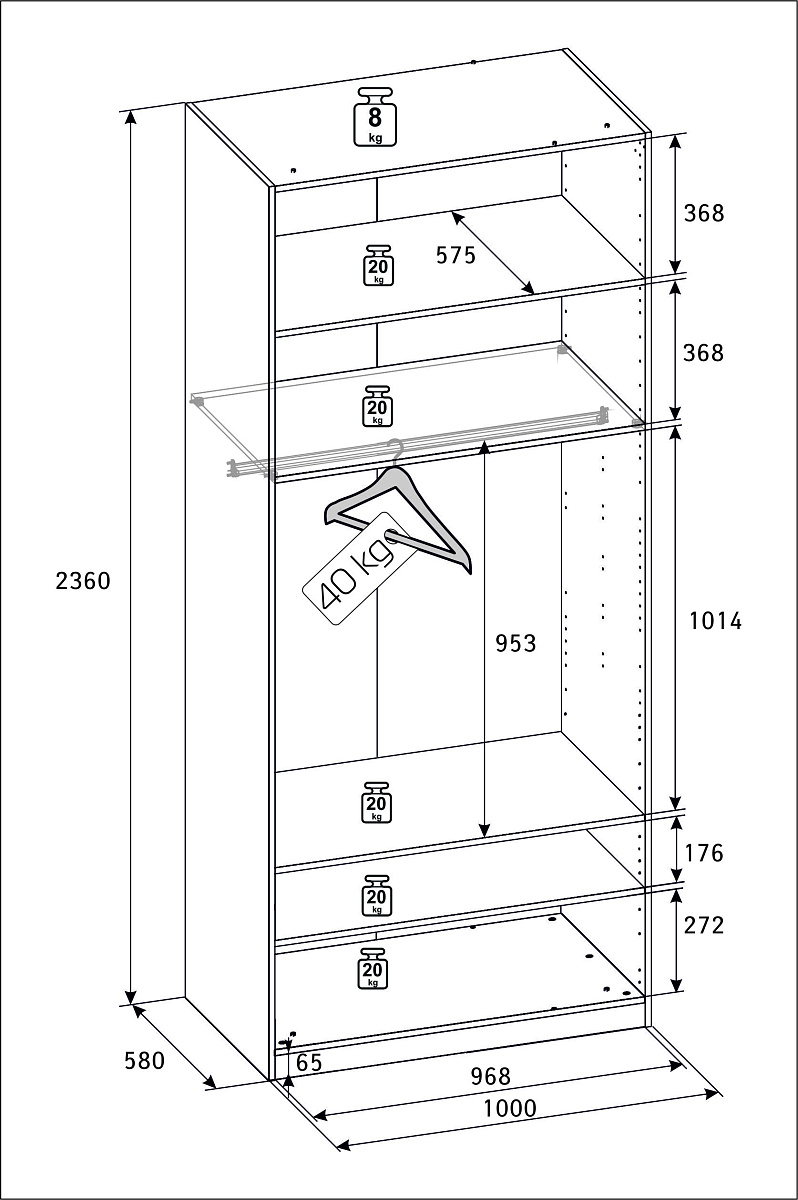 8
kg
368
20
kg
575
368
20
kg
40 kg
2360
953
1014
20
kg
176
20
kg
272
20
kg
580
65
968
1000