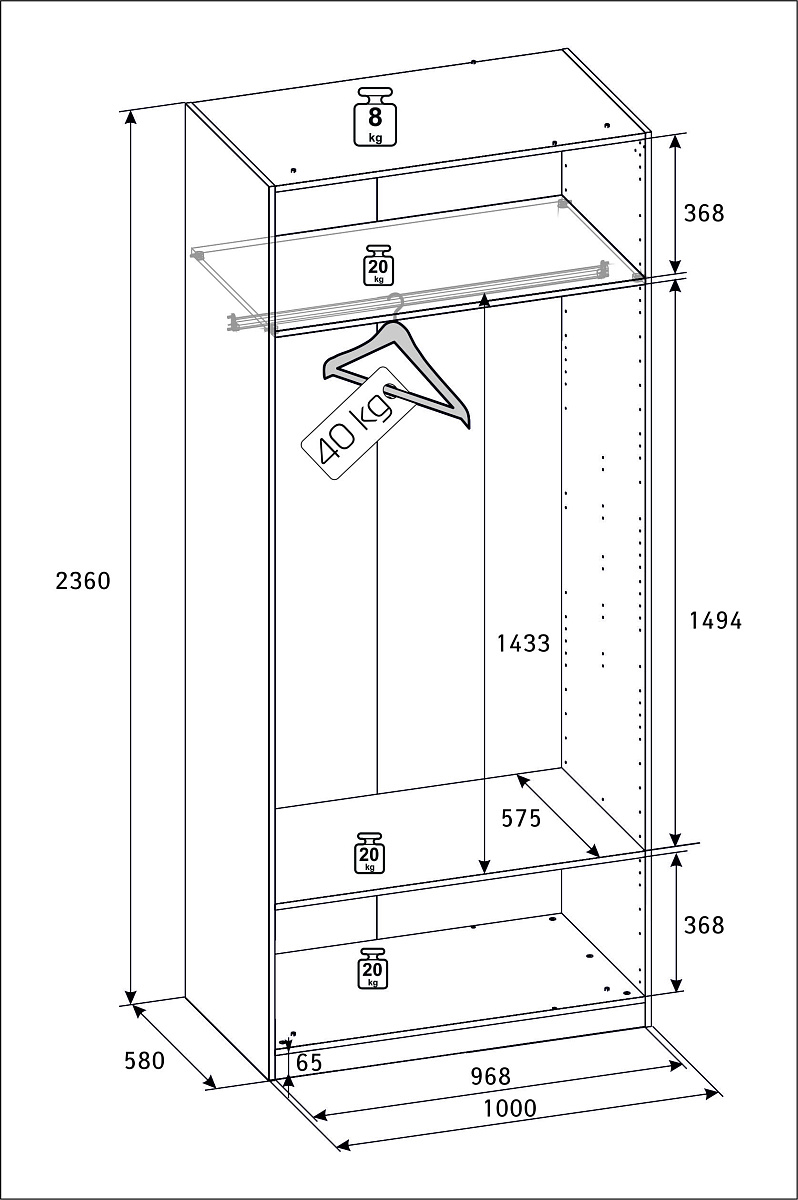 8
kg

368

20
kg

40 kg

2360

1433

1494

575

20
kg

368

20
kg

580

65

968

1000