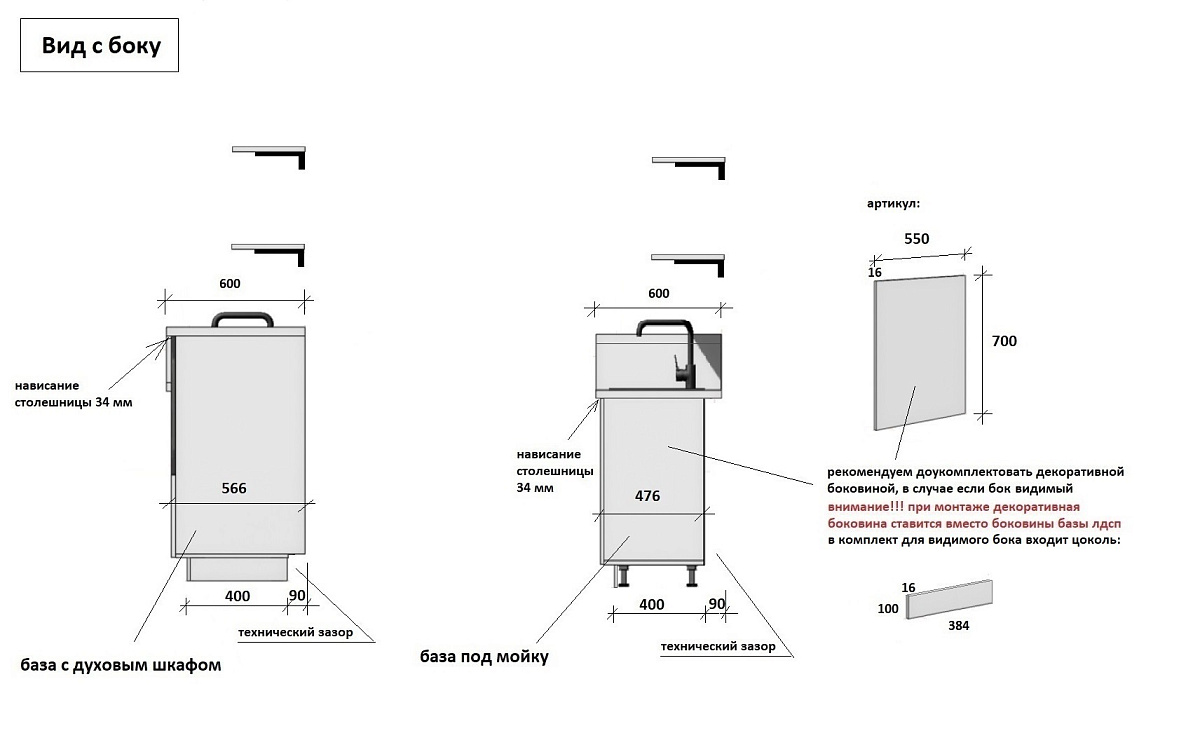 Вид с боку

600

нависание столешницы 34 мм

566

400

90

технический зазор

база с духовым шкафом

600

нависание столешницы 34 мм

476

400

90

технический зазор

база под мойку

артикул:

550

16

700

рекомендуем доукомплектовать декоративной боковиной, в случае если бок видимый
внимание!!! при монтаже декоративная боковина ставится вместо боковины базы лдсп
в комплект для видимого бока входит цоколь:

16

100

384