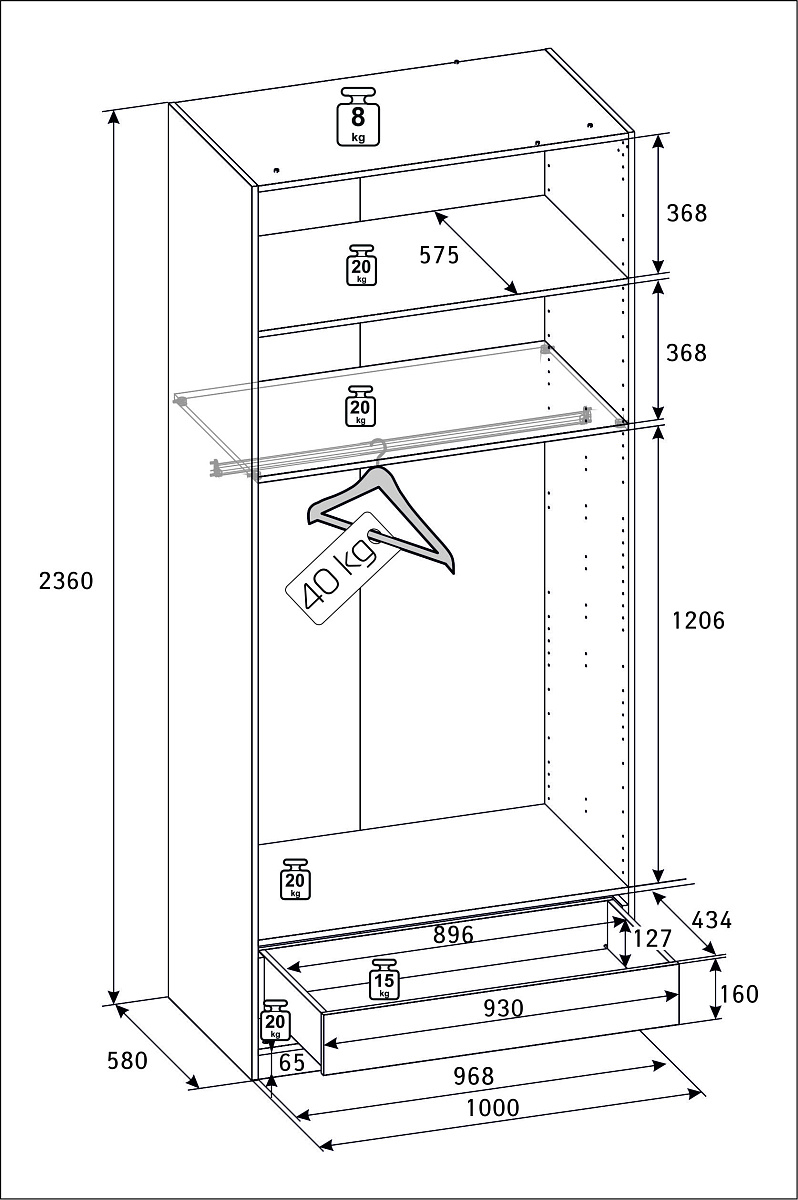 8
kg

368

575

20
kg

368

20
kg

40 kg

2360

1206

20
kg

434

896

127

15
kg

160

930

20
kg

580

65

968

1000